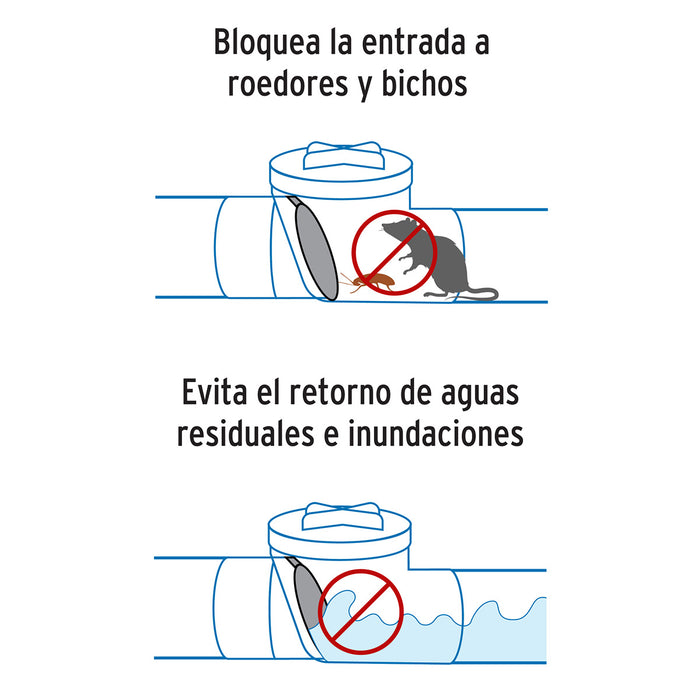 Bloquea la entrada a roedores y bichos

Evita el retorno de aguas residuales e inundaciones