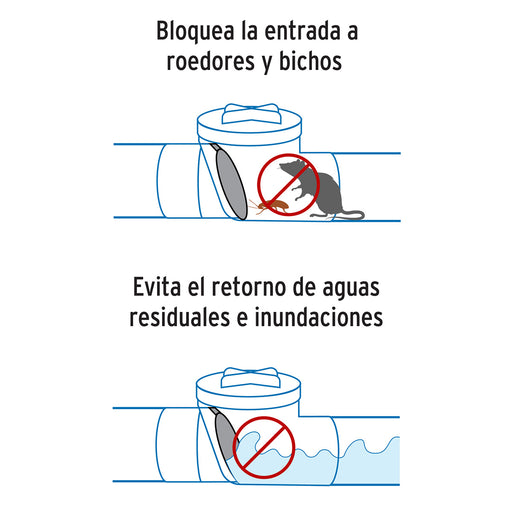 Bloquea la entrada a roedores y bichos

Evita el retorno de aguas residuales e inundaciones